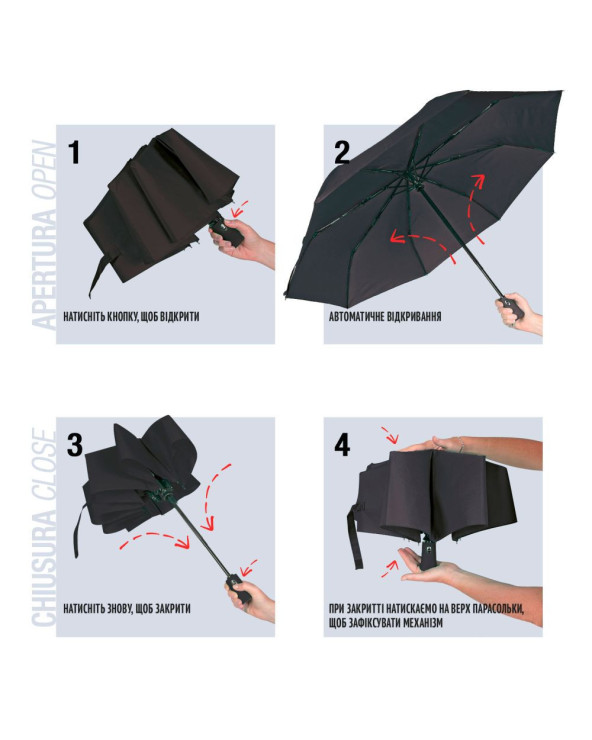 APERTURA OPEN

1

НАТИСНІТЬ КНОПКУ, ЩОБ ВІДКРИТИ

2

АВТОМАТИЧНЕ ВІДКРИВАННЯ

CHIUSURA CLOSE

3

НАТИСНІТЬ ЗНОВУ, ЩОБ ЗАКРИТИ

4

ПРИ ЗАКРИТТІ НАТИСКАЄМО НА ВЕРХ ПАРАСОЛЬКИ, ЩОБ ЗАФІКСУВАТИ МЕХАНІЗМ