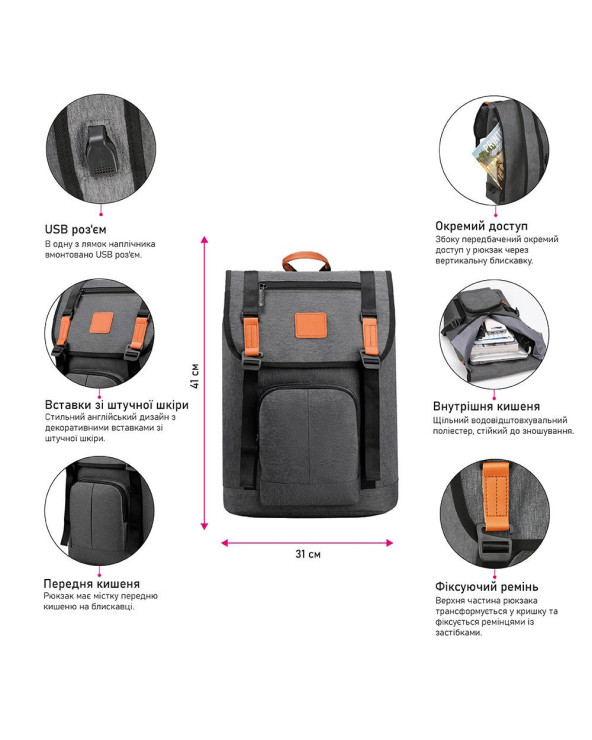 USB роз'єм
В одну з лямок наплічника вмонтовано USB роз'єм.

Вставки зі штучної шкіри
Стильний англійський дизайн з декоративними вставками зі штучної шкіри.

Передня кишеня
Рюкзак має містку передню кишеню на блискавці.

41 см

31 см

Окремий доступ
Збоку передбачений окремий доступ у рюкзак через вертикальну блискавку.

Внутрішня кишеня
Щільний водовідштовхувальний поліестер, стійкий до зношування.

Фіксуючий ремінь
Верхня частина рюкзака трансформується у кришку та фіксується ремінцями із застібками.