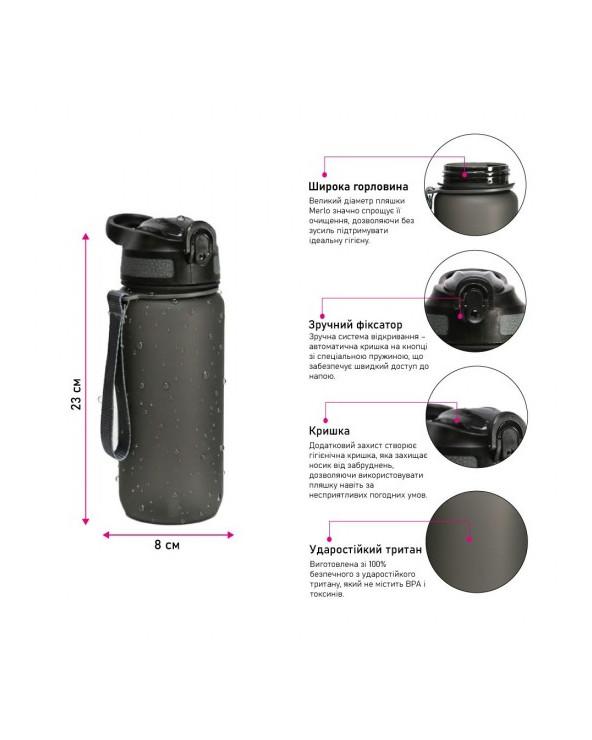 23 см

8 см

Широка горловина
Великий діаметр пляшки Merlo значно спрощує її очищення, дозволяючи без зусиль підтримувати ідеальну гігієну.

Зручний фіксатор
Зручна система відкривання – автоматична кришка на кнопці зі спеціальною пружиною, що забезпечує швидкий доступ до напою.

Кришка
Додатковий захист створює гігієнічна кришка, яка захищає носик від забруднень, дозволяючи використовувати пляшку навіть за несприятливих погодних умов.

Ударостійкий тритан
Виготовлена зі 100% безпечного з ударостійкого тритану, який не містить BPA і токсинів.