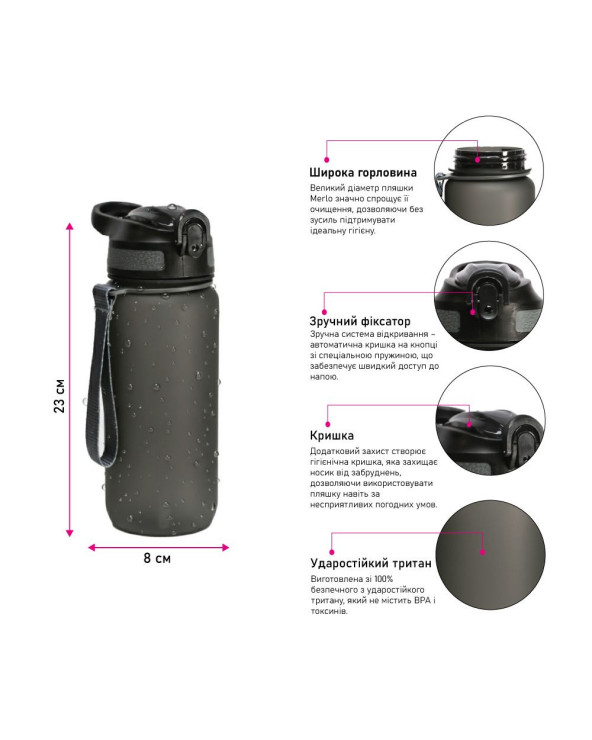 23 см

8 см

Широка горловина
Великий діаметр пляшки Merlo значно спрощує її очищення, дозволяючи без зусиль підтримувати ідеальну гігієну.

Зручний фіксатор
Зручна система відкривання – автоматична кришка на кнопці зі спеціальною пружиною, що забезпечує швидкий доступ до напою.

Кришка
Додатковий захист створює гігієнічна кришка, яка захищає носик від забруднень, дозволяючи використовувати пляшку навіть за несприятливих погодних умов.

Ударостійкий тритан
Виготовлена зі 100% безпечного з ударостійкого тритану, який не містить BPA і токсинів.